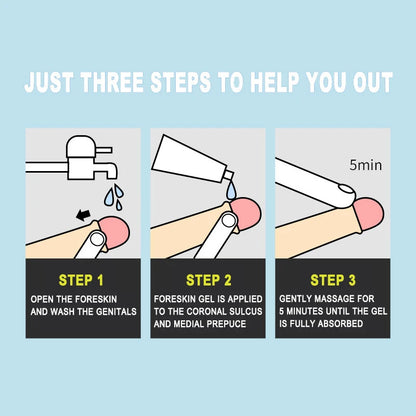 JUST THREE STEPS TO HELP YOU OUT

5min

STEP 1
OPEN THE FORESKIN AND WASH THE GENITALS

STEP 2
FORESKIN GEL IS APPLIED TO THE CORONAL SULCUS AND MEDIAL PREPUCE

STEP 3
GENTLY MASSAGE FOR 5 MINUTES UNTIL THE GEL IS FULLY ABSORBED