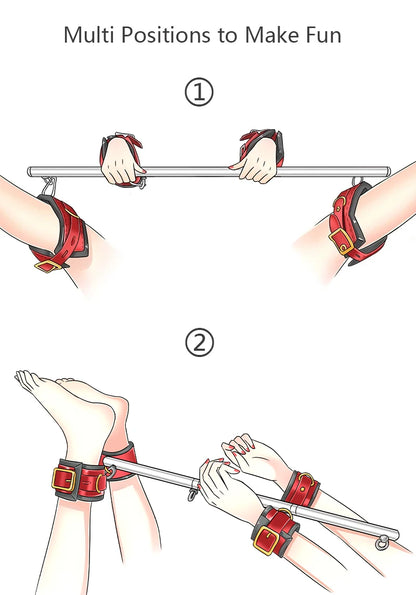 Multi Positions to Make Fun

①

②