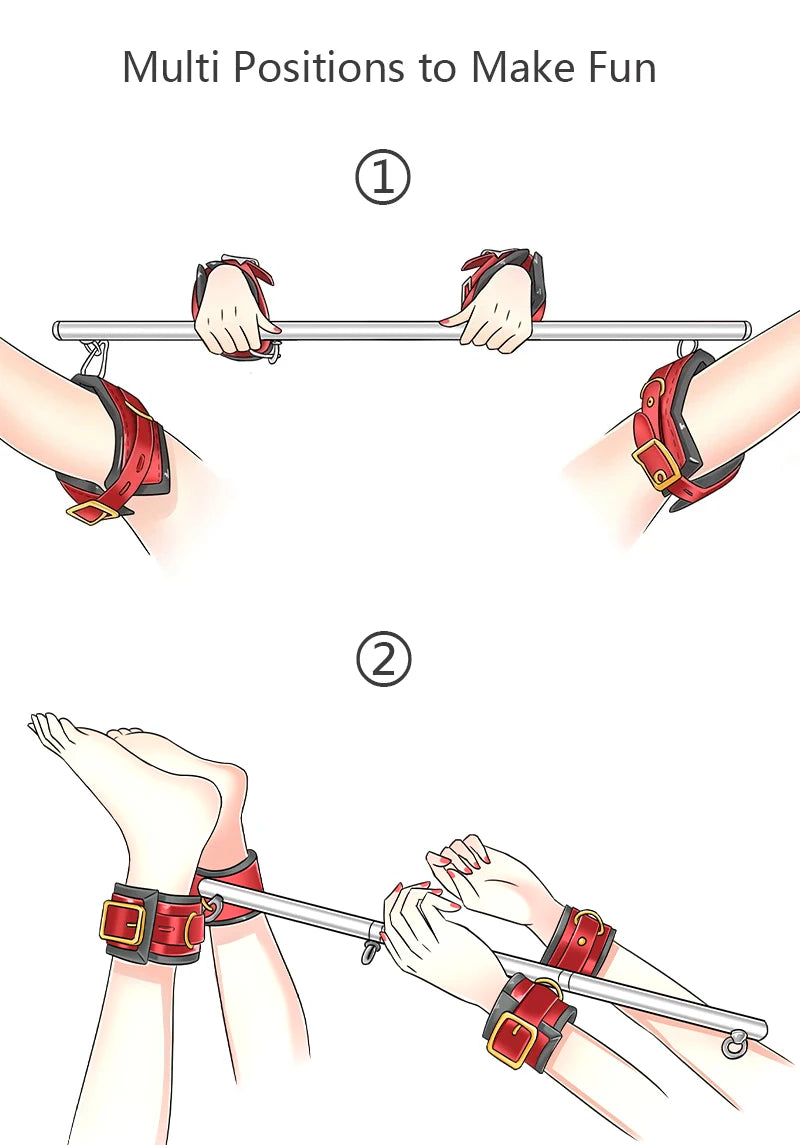 Multi Positions to Make Fun

①

②