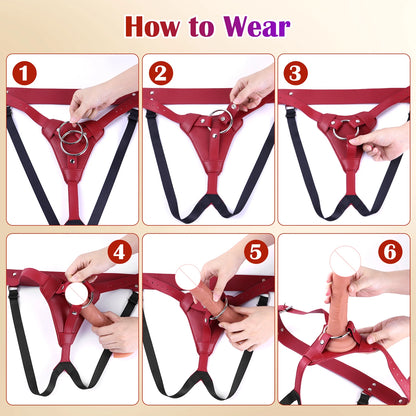 How to Wear

1

2

3

4

5

6