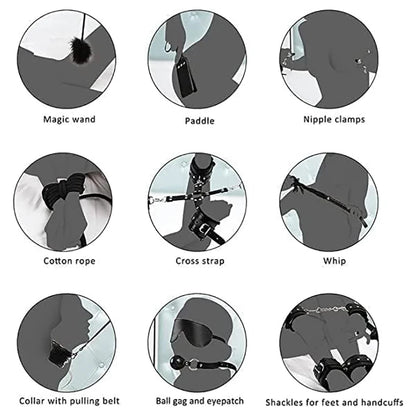 Magic wand

Paddle

Nipple clamps

Cotton rope

Cross strap

Whip

Collar with pulling belt

Ball gag and eyepatch

Shackles for feet and handcuffs