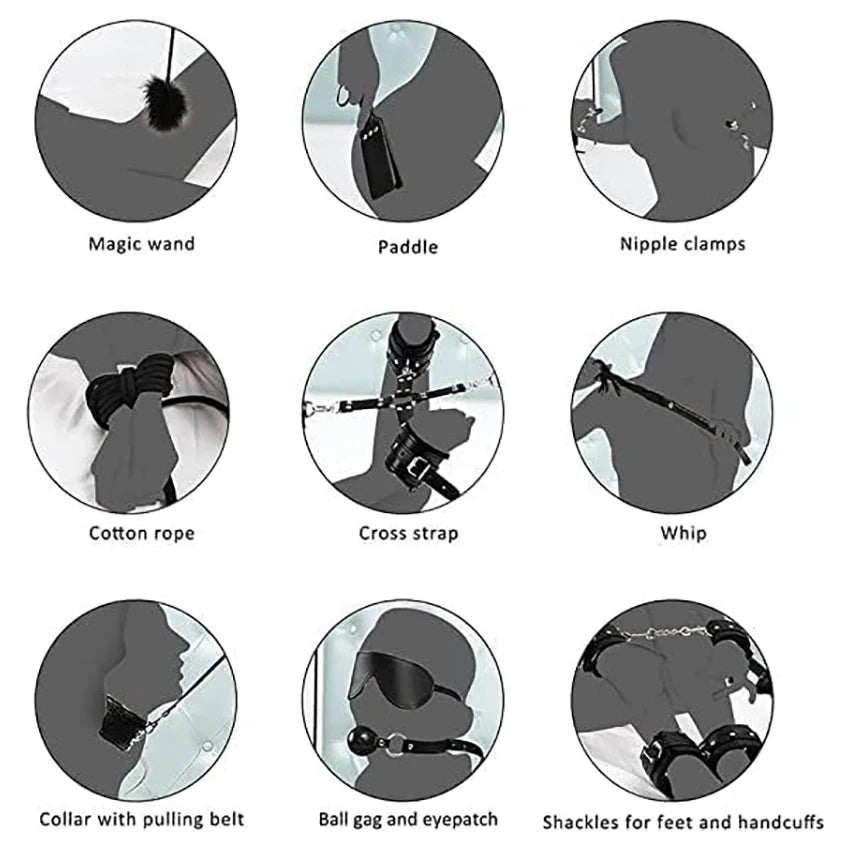 Magic wand

Paddle

Nipple clamps

Cotton rope

Cross strap

Whip

Collar with pulling belt

Ball gag and eyepatch

Shackles for feet and handcuffs