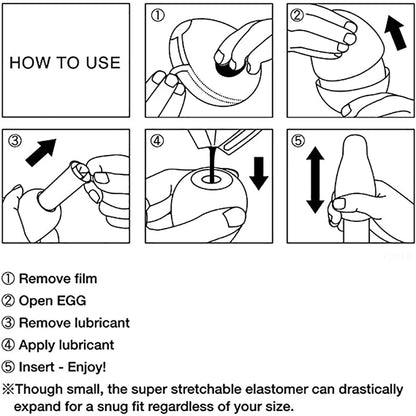 HOW TO USE

①

②

③

④

⑤

① Remove film

② Open EGG

③ Remove lubricant

④ Apply lubricant

⑤ Insert - Enjoy!

※Though small, the super stretchable elastomer can drastically expand for a snug fit regardless of your size.