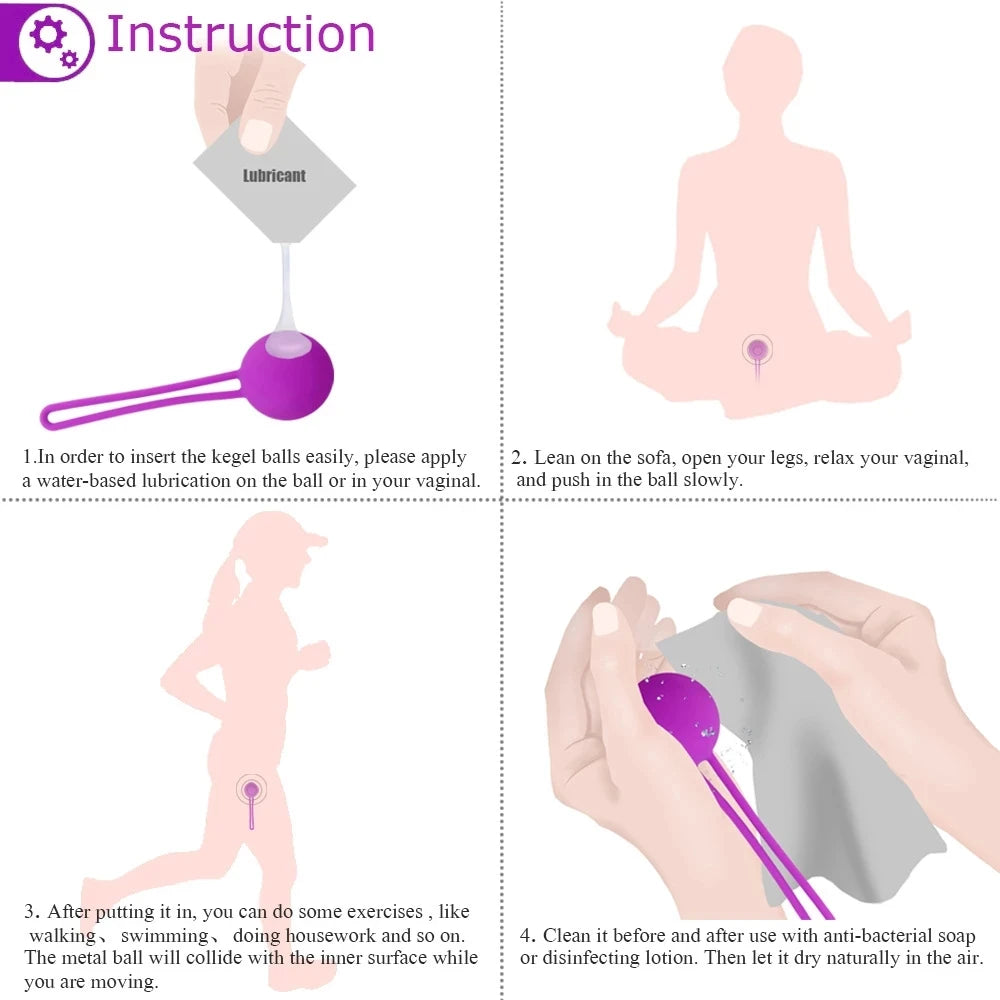 Instruction

Lubricant

1.In order to insert the kegel balls easily, please apply a water-based lubrication on the ball or in your vaginal.

2. Lean on the sofa, open your legs, relax your vaginal, and push in the ball slowly.

3. After putting it in, you can do some exercises , like walking、 swimming、 doing housework and so on. The metal ball will collide with the inner surface while you are moving.

4. Clean it before and after use with anti-bacterial soap or disinfecting lotion. Then let it dry naturally in the air.