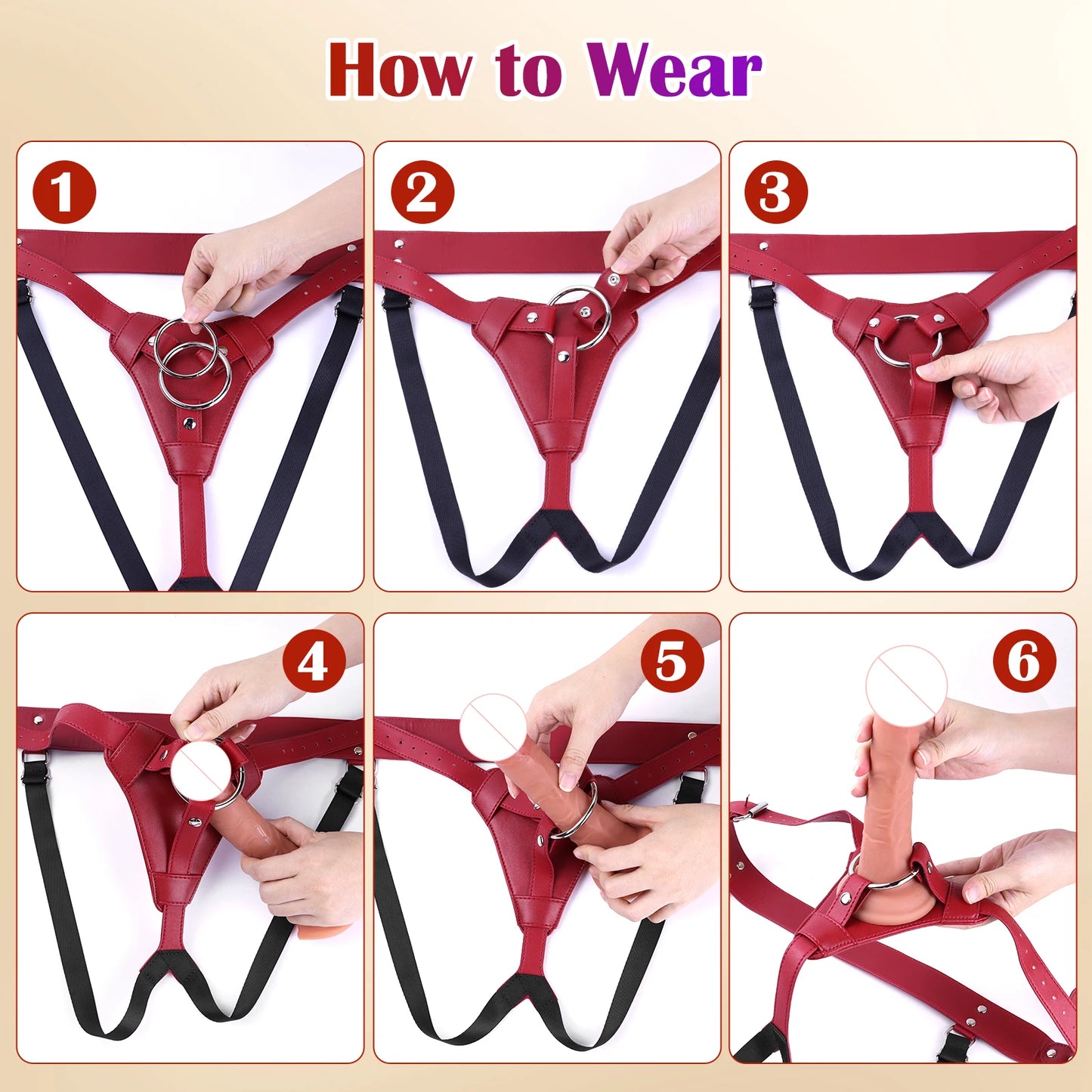 How to Wear

1

2

3

4

5

6